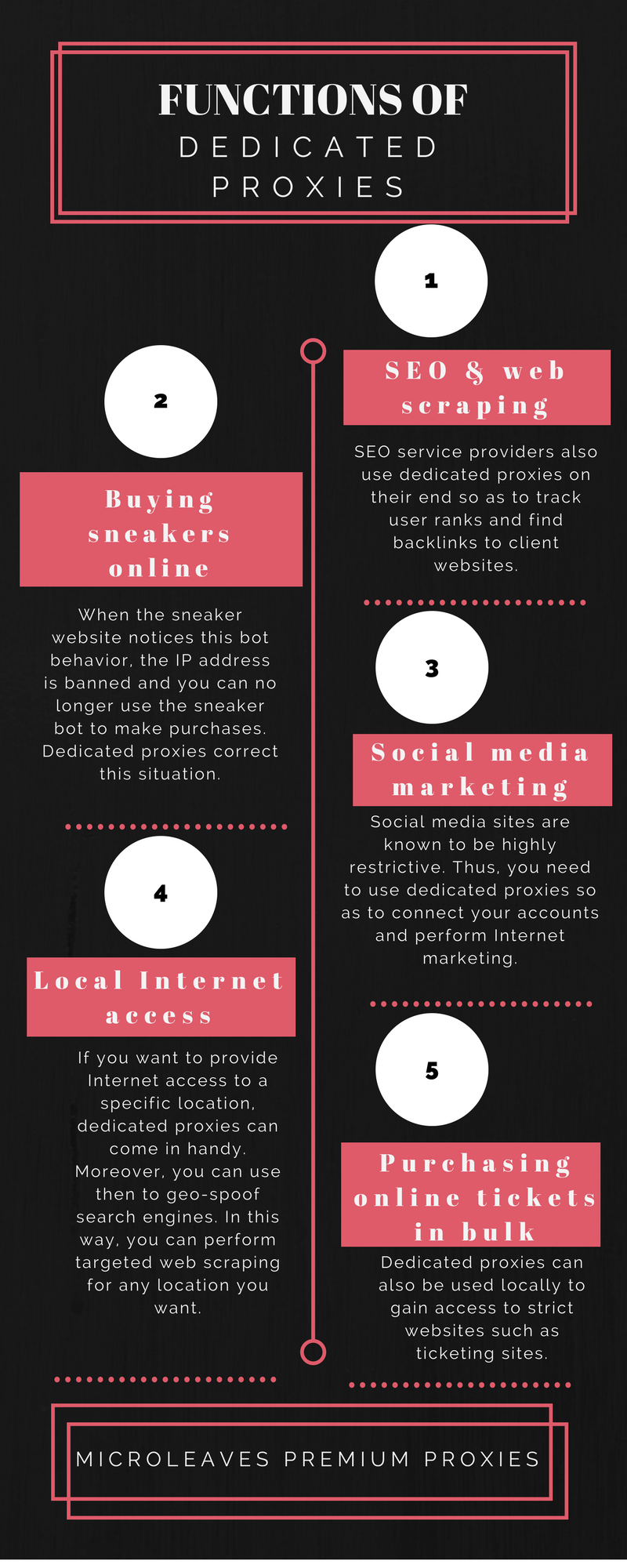 FUNCTIONS OF
DEDICATED
PROXIES

1

SEO & web scraping

SEO service providers also use dedicated proxies on their end so as to track user ranks and find backlinks to client websites.

2

Buying sneakers online

When the sneaker website notices this bot behavior, the IP address is banned and you can no longer use the sneaker bot to make purchases. Dedicated proxies correct this situation.

3

Social media marketing

Social media sites are known to be highly restrictive. Thus, you need to use dedicated proxies so as to connect your accounts and perform Internet marketing.

4

Local Internet access

If you want to provide Internet access to a specific location, dedicated proxies can come in handy. Moreover, you can use then to geo-spoof search engines. In this way, you can perform targeted web scraping for any location you want.

5

Purchasing online tickets in bulk

Dedicated proxies can also be used locally to gain access to strict websites such as ticketing sites.

MICROLEAVES PREMIUM PROXIES